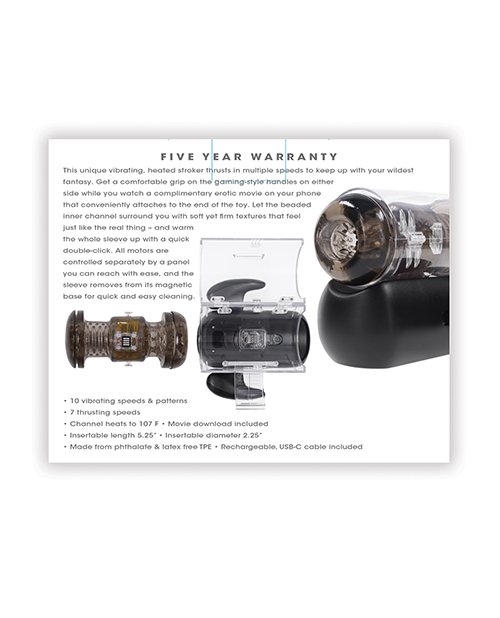 FIVE YEAR WARRANTY

This unique vibrating, heated stroker thrusts in multiple speeds to keep up with your wildest fantasy. Get a comfortable grip on the gaming-style handles on either side while you watch a complimentary erotic movie on your phone that conveniently attaches to the end of the toy. Let the beaded inner channel surround you with soft yet firm textures that feel just like the real thing – and warm the whole sleeve up with a quick double-click. All motors are controlled separately by a panel you can reach with ease, and the sleeve removes from its magnetic base for quick and easy cleaning.

• 10 vibrating speeds & patterns
• 7 thrusting speeds
• Channel heats to 107 F • Movie download included
• Insertable length 5.25" • Insertable diameter 2.25"
• Made from phthalate & latex free TPE • Rechargeable, USB-C cable included